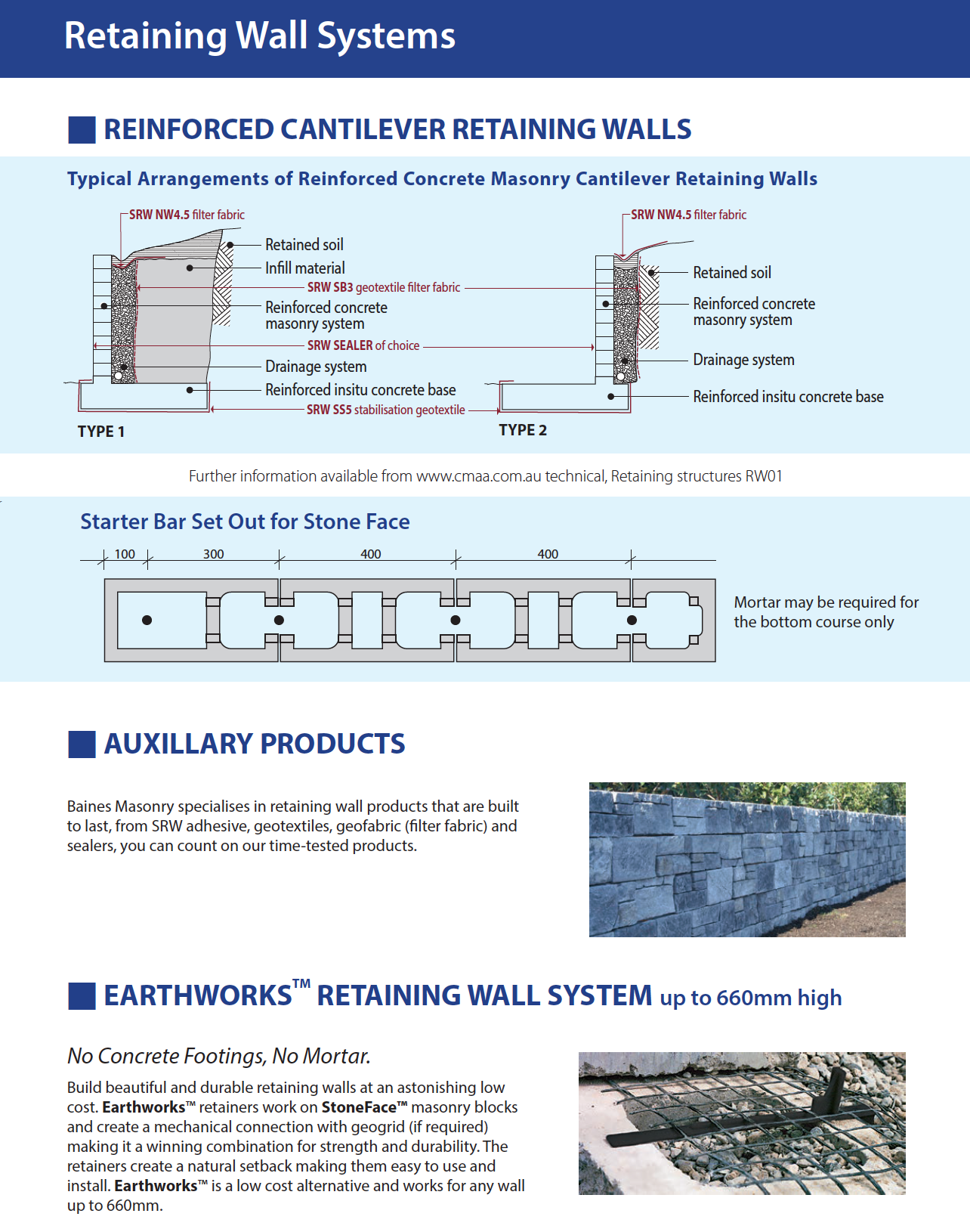 Retaining Wall Systems

REINFORCED CANTILEVER RETAINING WALLS

Typical Arrangements of Reinforced Concrete Masonry Cantilever Retaining Walls

SRW NW4.5 filter fabric
Retained soil
Infill material
SRW SB3 geotextile filter fabric
Reinforced concrete masonry system
SRW SEALER of choice
Drainage system
Reinforced insitu concrete base
SRW SS5 stabilisation geotextile
TYPE 1

SRW NW4.5 filter fabric
Retained soil
Reinforced concrete masonry system
Drainage system
Reinforced insitu concrete base
TYPE 2

Further information available from www.cmaa.com.au technical, Retaining structures RW01

Starter Bar Set Out for Stone Face

100 300 400 400

Mortar may be required for the bottom course only

AUXILLARY PRODUCTS

Baines Masonry specialises in retaining wall products that are built to last, from SRW adhesive, geotextiles, geofabric (filter fabric) and sealers, you can count on our time-tested products.

EARTHWORKS™ RETAINING WALL SYSTEM up to 660mm high

No Concrete Footings, No Mortar.

Build beautiful and durable retaining walls at an astonishing low cost. Earthworks™ retainers work on StoneFace™ masonry blocks and create a mechanical connection with geogrid (if required) making it a winning combination for strength and durability. The retainers create a natural setback making them easy to use and install. Earthworks™ is a low cost alternative and works for any wall up to 660mm.